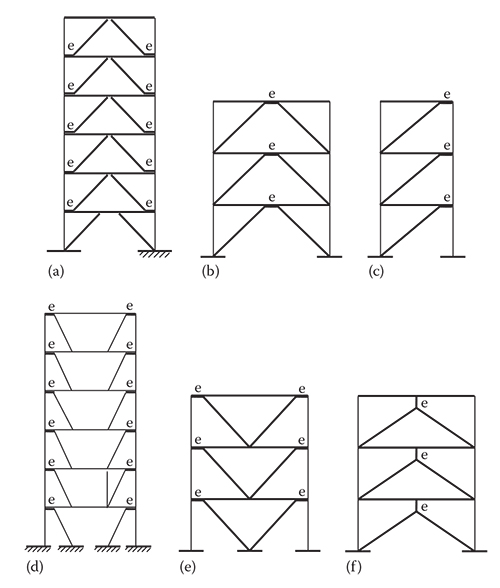 e e
e e
e e
e e
e e
(a)

e
e
e
(b)

e
e
e
(c)

e e
e e
e e
e e
e e
e e
(d)

e e
e e
e e
(e)

e
e
e
(f)