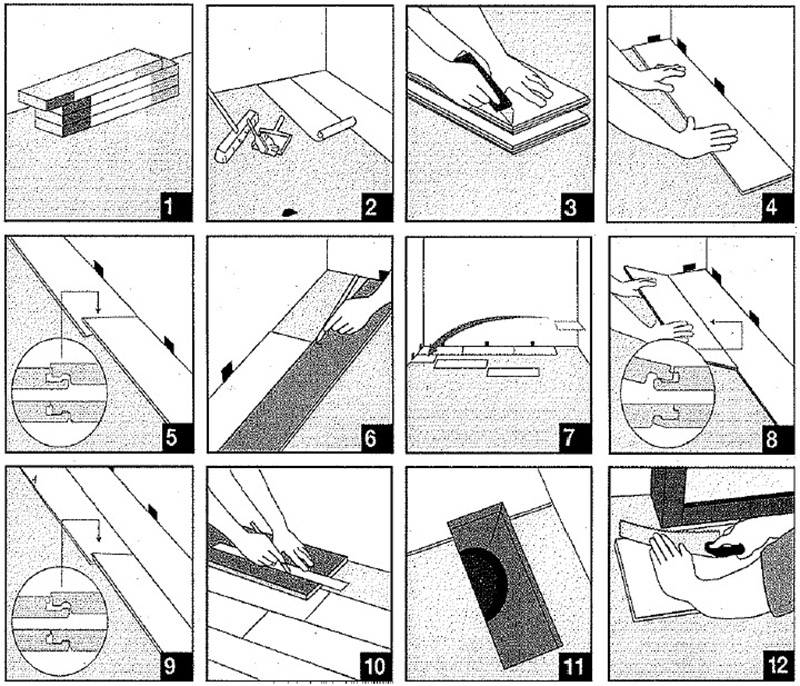 1
2
3
4
5
6
7
8
9
10
11
12